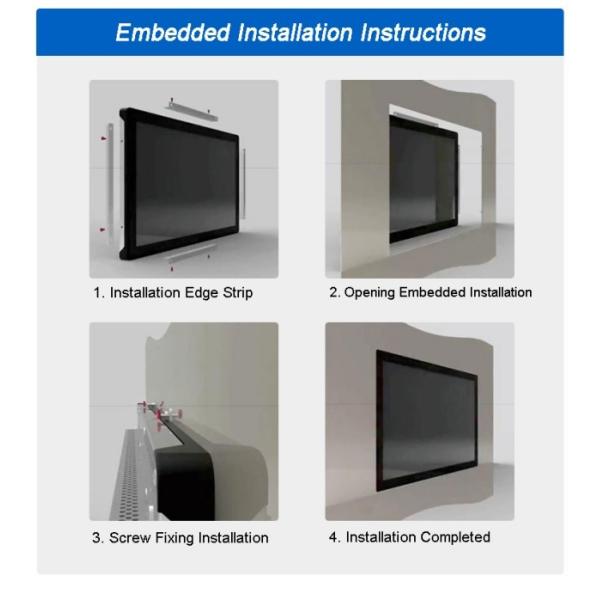 Embedded Installation Instructions

1. Installation Edge Strip

2. Opening Embedded Installation

3. Screw Fixing Installation

4. Installation Completed