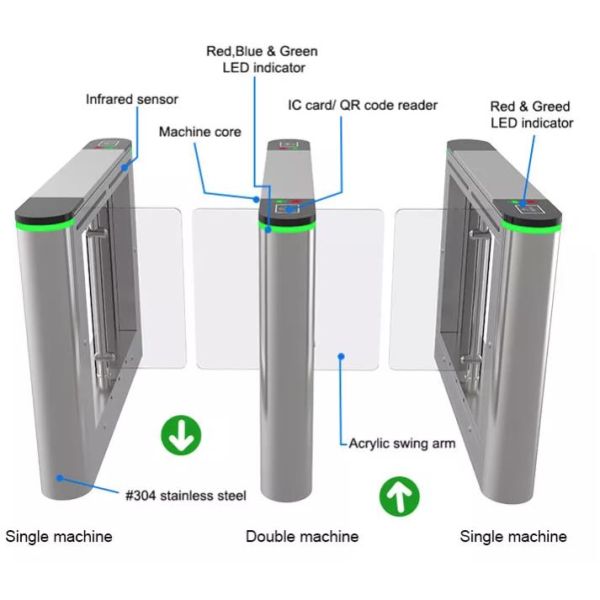 Red,Blue & Green LED indicator

Infrared sensor

IC card/ QR code reader

Red & Greed LED indicator

Machine core

Acrylic swing arm

#304 stainless steel

Single machine

Double machine

Single machine