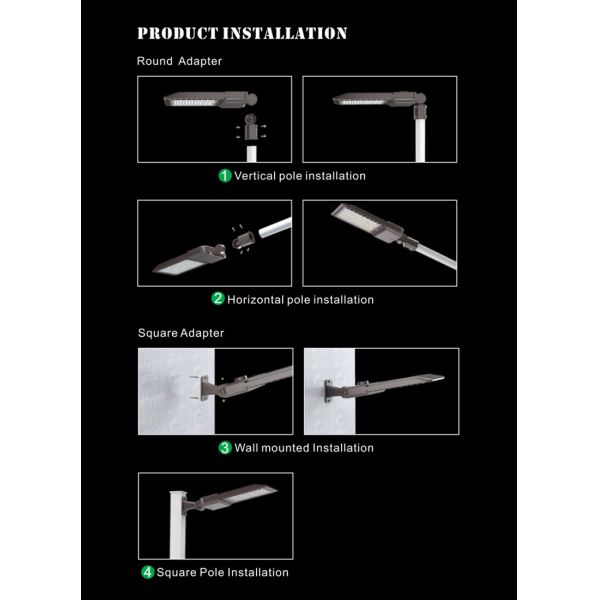 PRODUCT INSTALLATION

Round Adapter

1 Vertical pole installation

2 Horizontal pole installation

Square Adapter

3 Wall mounted Installation

4 Square Pole Installation