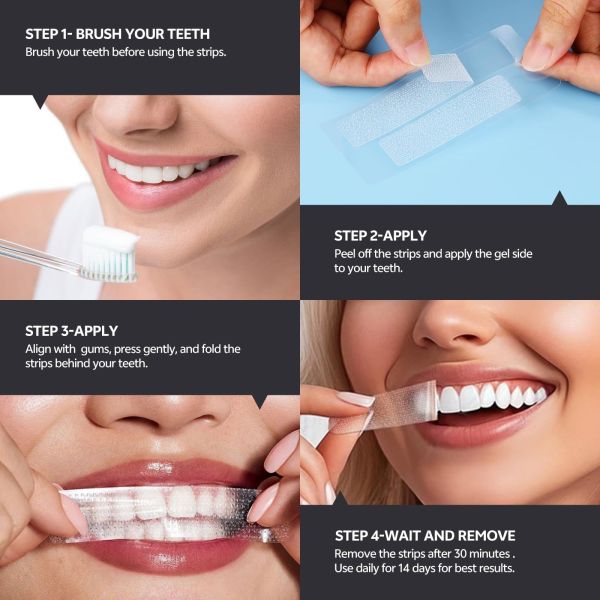 STEP 1- BRUSH YOUR TEETH
Brush your teeth before using the strips.

STEP 2-APPLY
Peel off the strips and apply the gel side to your teeth.

STEP 3-APPLY
Align with gums, press gently, and fold the strips behind your teeth.

STEP 4-WAIT AND REMOVE
Remove the strips after 30 minutes . Use daily for 14 days for best results.