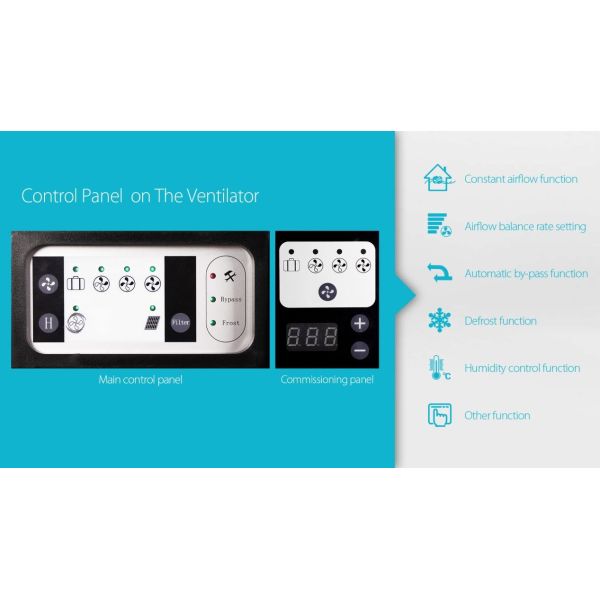 Control Panel on The Ventilator

H

Filter

Bypass

Frost

Main control panel

888

Commissioning panel

Constant airflow function

Airflow balance rate setting

Automatic by-pass function

Defrost function

Humidity control function

Other function