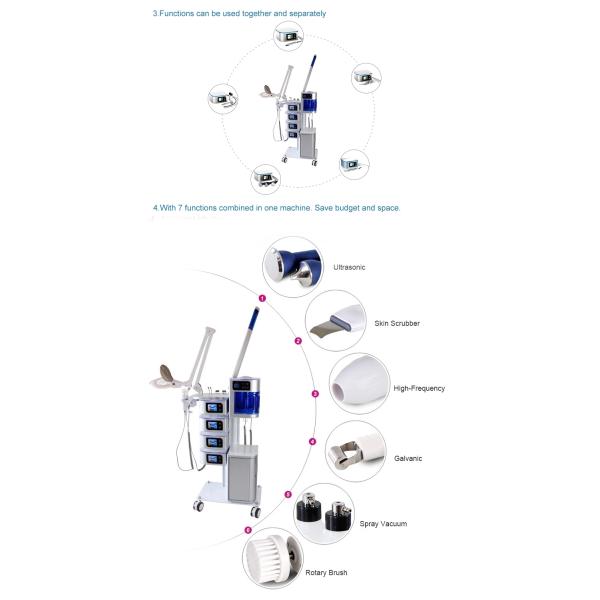 3.Functions can be used together and separately

4.With 7 functions combined in one machine. Save budget and space.

1
Ultrasonic

2
Skin Scrubber

3
High-Frequency

4
Galvanic

5
Spray Vacuum

6
Rotary Brush