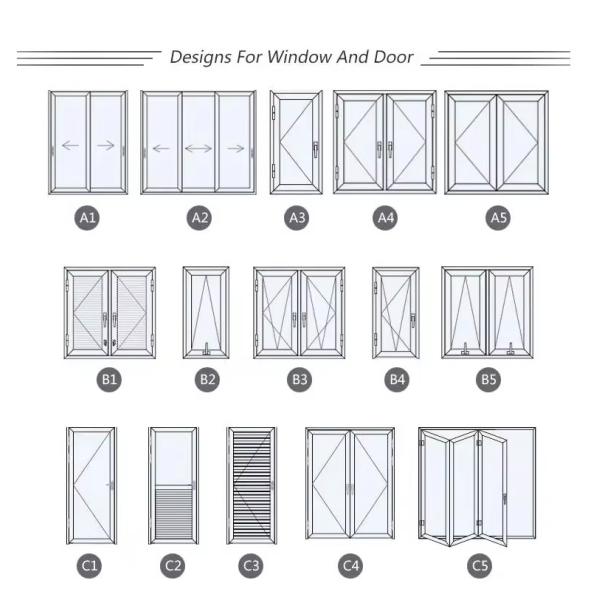 Designs For Window And Door

A1 A2 A3 A4 A5

B1 B2 B3 B4 B5

C1 C2 C3 C4 C5