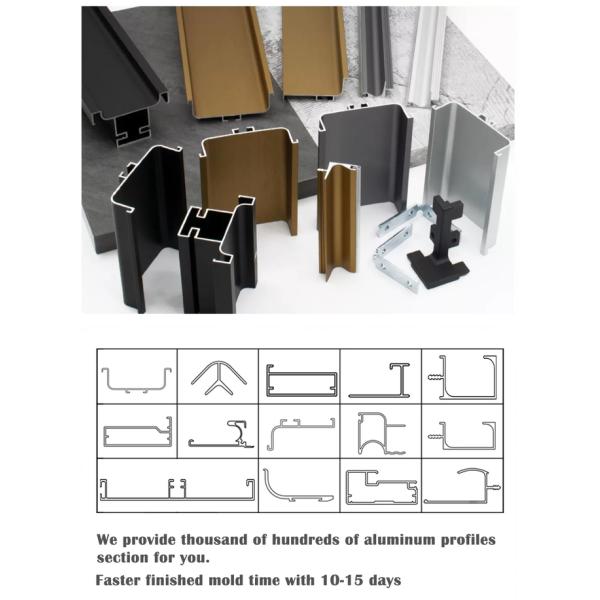 We provide thousand of hundreds of aluminum profiles section for you.

Faster finished mold time with 10-15 days