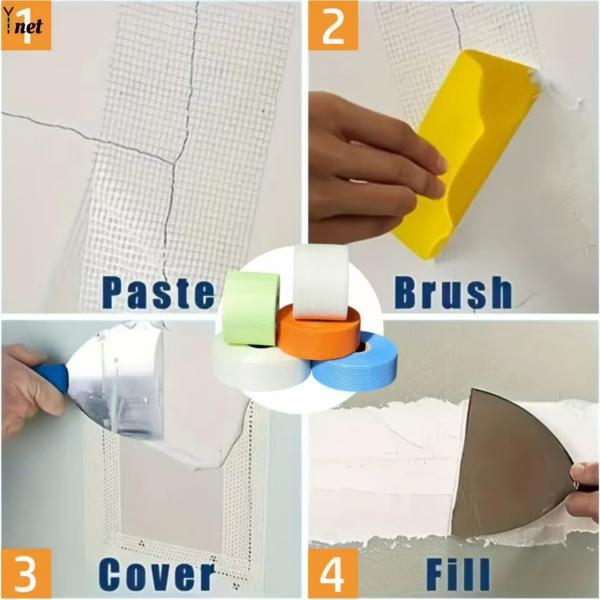 Y net
1
Paste
2
Brush
3
Cover
4
Fill