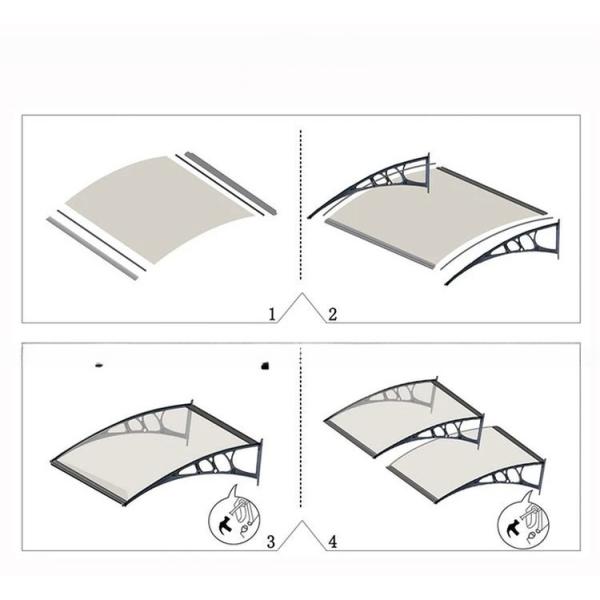 1 2

3 4