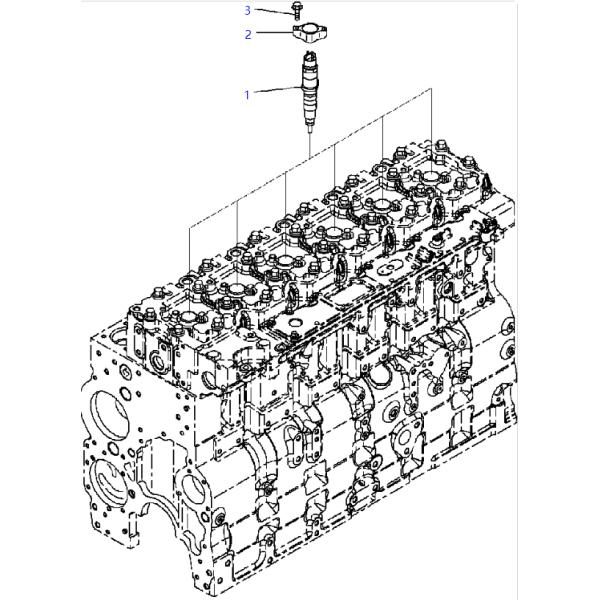 3
2
1