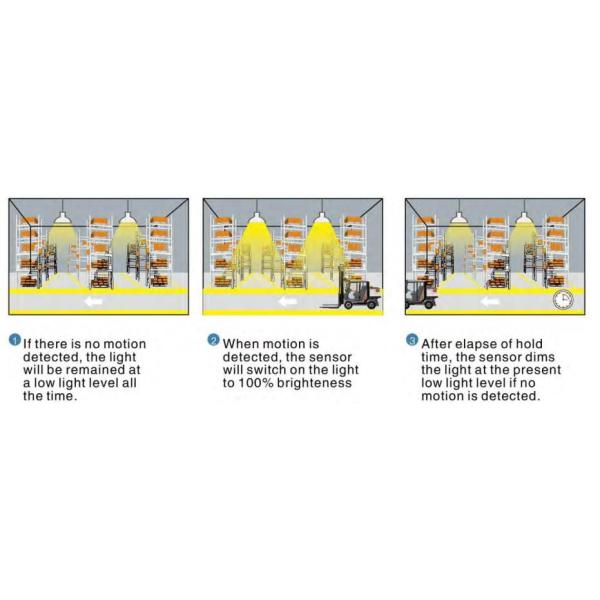 1 If there is no motion detected, the light will be remained at a low light level all the time.

2 When motion is detected, the sensor will switch on the light to 100% brighteness

3 After elapse of hold time, the sensor dims the light at the present low light level if no motion is detected.