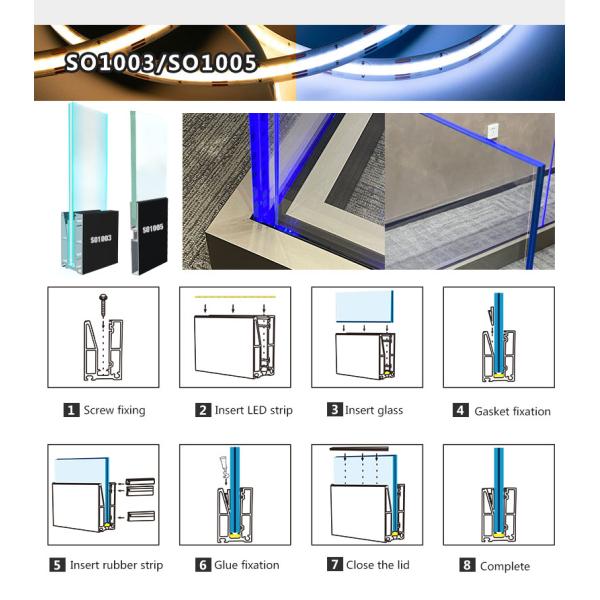 SO1003/SO1005

SO1003

SO1005

1 Screw fixing

2 Insert LED strip

3 Insert glass

4 Gasket fixation

5 Insert rubber strip

6 Glue fixation

7 Close the lid

8 Complete