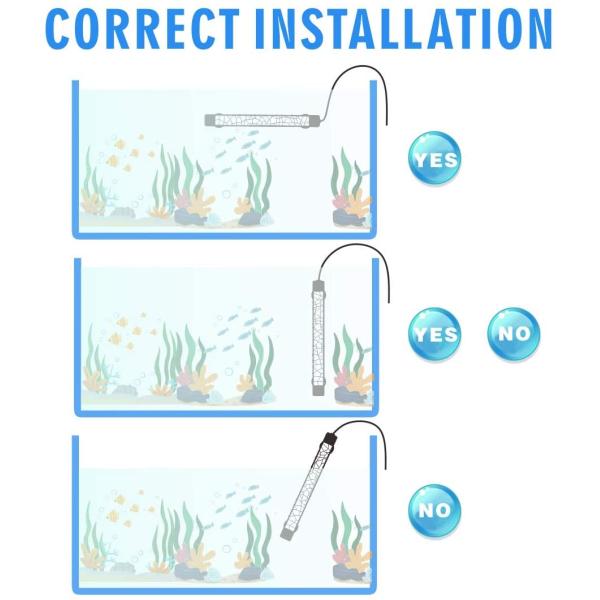 CORRECT INSTALLATION

YES

YES

NO

NO