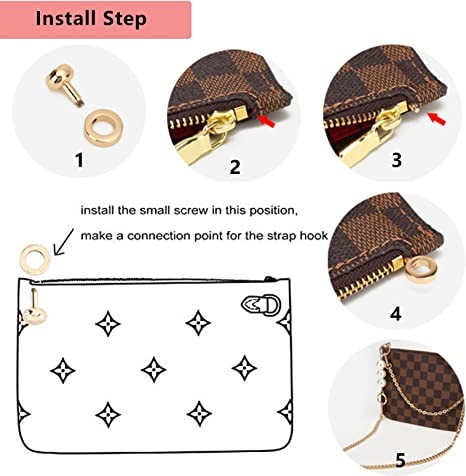 Install Step

1

2

3

install the small screw in this position,

make a connection point for the strap hook

4

5