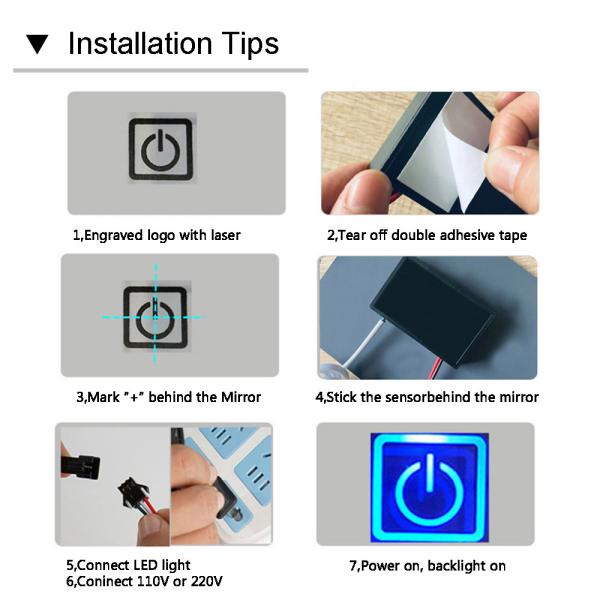 ▼ Installation Tips

1,Engraved logo with laser

2,Tear off double adhesive tape

3,Mark "+" behind the Mirror

4,Stick the sensorbehind the mirror

5,Connect LED light
6,Coninect 110V or 220V

7,Power on, backlight on