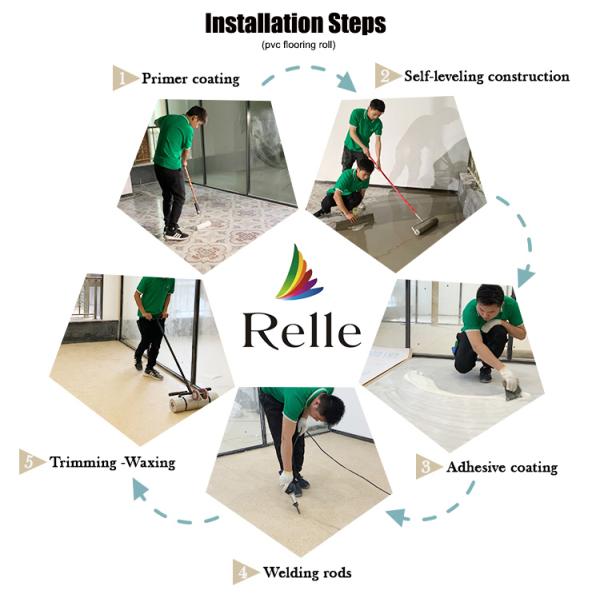 Installation Steps
(pvc flooring roll)

1 Primer coating

2 Self-leveling construction

Relle

3 Adhesive coating

4 Welding rods

5 Trimming -Waxing