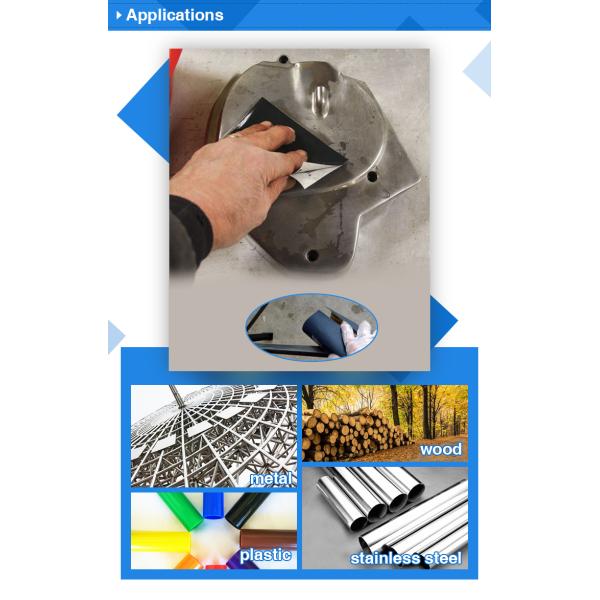 Applications

metal

wood

plastic

stainless steel