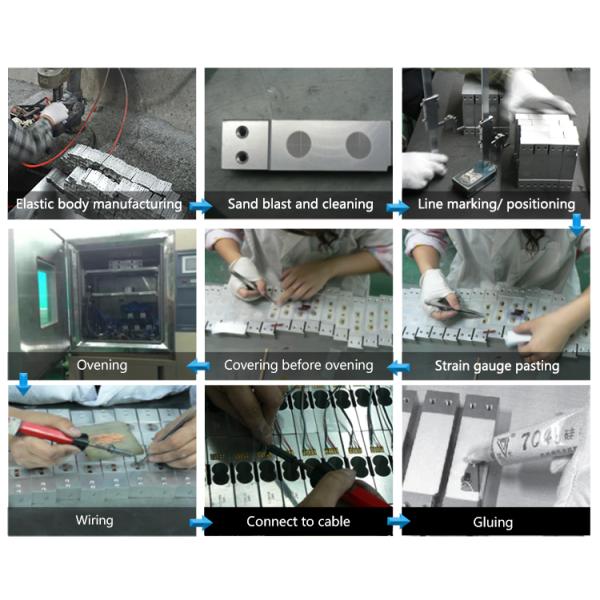 Elastic body manufacturing

Sand blast and cleaning

Line marking/ positioning

Ovening

Covering before ovening

Strain gauge pasting

Wiring

Connect to cable

Gluing

704 硅