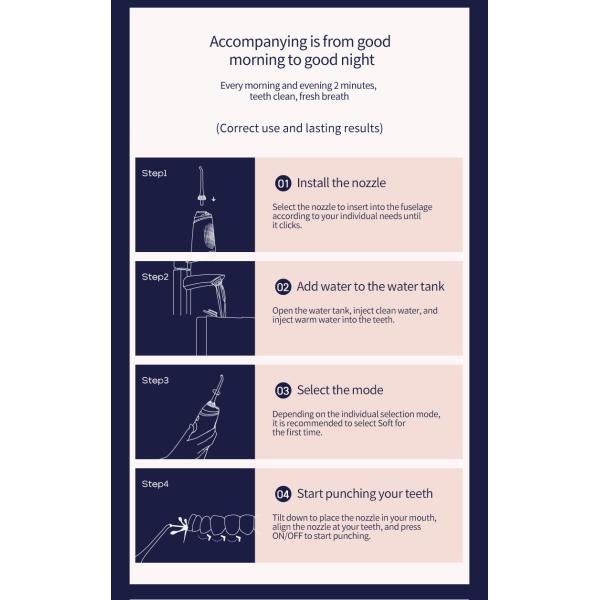 Accompanying is from good morning to good night

Every morning and evening 2 minutes, teeth clean, fresh breath

(Correct use and lasting results)

Step1

01 Install the nozzle

Select the nozzle to insert into the fuselage according to your individual needs until it clicks.

Step2

02 Add water to the water tank

Open the water tank, inject clean water, and inject warm water into the teeth.

Step3

03 Select the mode

Depending on the individual selection mode, it is recommended to select Soft for the first time.

Step4

04 Start punching your teeth

Tilt down to place the nozzle in your mouth, align the nozzle at your teeth, and press ON/OFF to start punching.