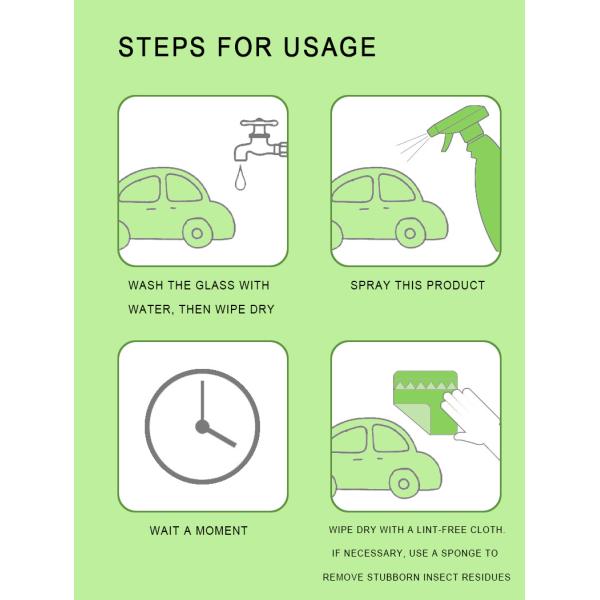 STEPS FOR USAGE

WASH THE GLASS WITH WATER, THEN WIPE DRY

SPRAY THIS PRODUCT

WAIT A MOMENT

WIPE DRY WITH A LINT-FREE CLOTH. IF NECESSARY, USE A SPONGE TO REMOVE STUBBORN INSECT RESIDUES