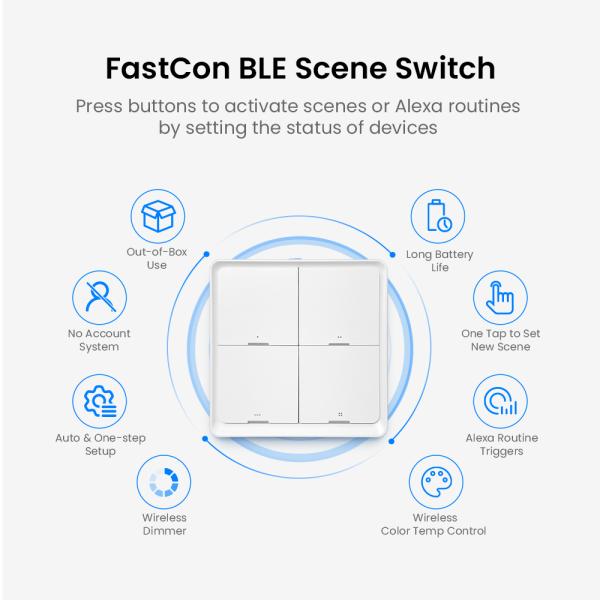 FastCon BLE Scene Switch

Press buttons to activate scenes or Alexa routines by setting the status of devices

Out-of-Box Use

No Account System

Auto & One-step Setup

Wireless Dimmer

Long Battery Life

One Tap to Set New Scene

Alexa Routine Triggers

Wireless Color Temp Control