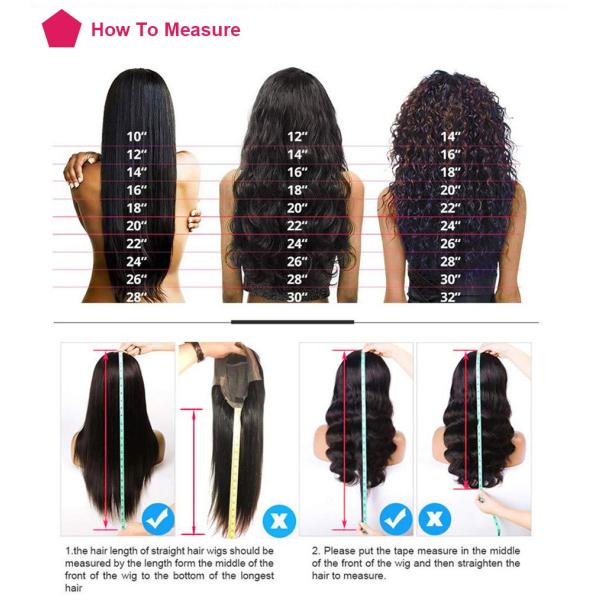 How To Measure

10"
12"
14"
16"
18"
20"
22"
24"
26"
28"

12"
14"
16"
18"
20"
22"
24"
26"
28"
30"

14"
16"
18"
20"
22"
24"
26"
28"
30"
32"

1.the hair length of straight hair wigs should be measured by the length form the middle of the front of the wig to the bottom of the longest hair

2. Please put the tape measure in the middle of the front of the wig and then straighten the hair to measure.