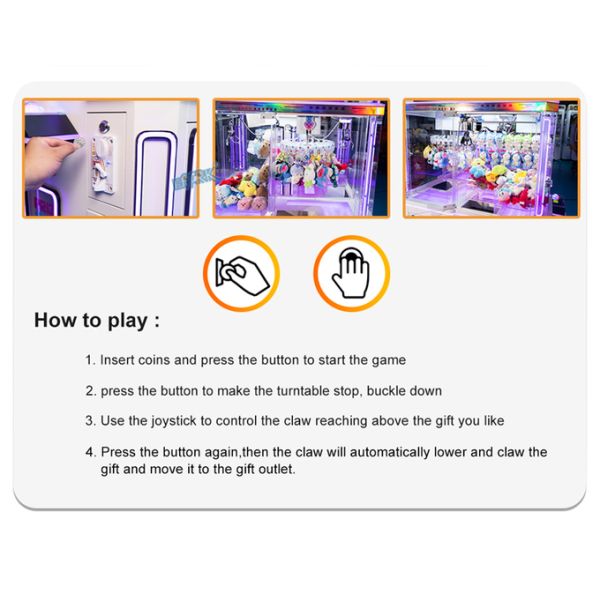 How to play :

1. Insert coins and press the button to start the game

2. press the button to make the turntable stop, buckle down

3. Use the joystick to control the claw reaching above the gift you like

4. Press the button again,then the claw will automatically lower and claw the gift and move it to the gift outlet.