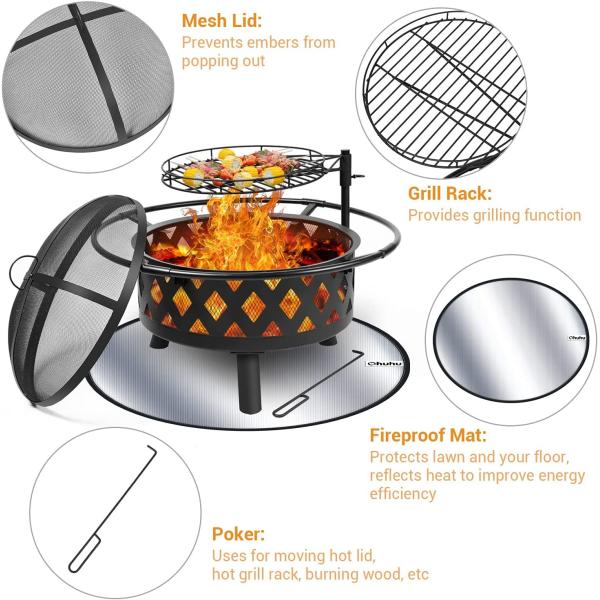 Mesh Lid:
Prevents embers from popping out

Grill Rack:
Provides grilling function

Ohuhu

Ohuhu

Fireproof Mat:
Protects lawn and your floor, reflects heat to improve energy efficiency

Poker:
Uses for moving hot lid, hot grill rack, burning wood, etc