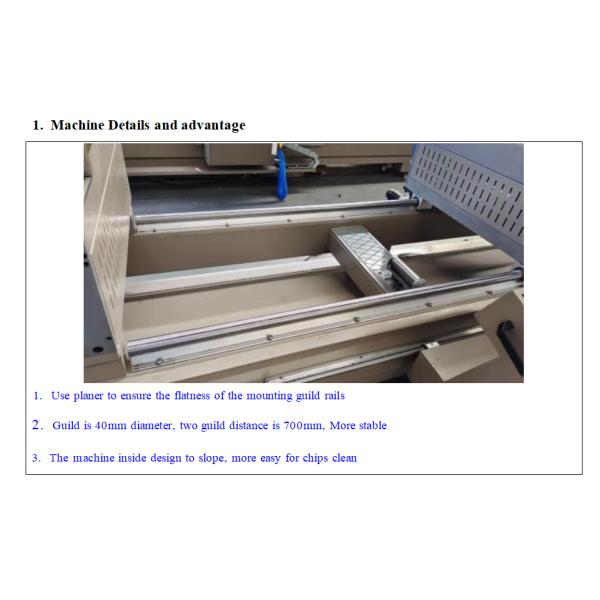 1. Machine Details and advantage

1. Use planer to ensure the flatness of the mounting guild rails

2. Guild is 40mm diameter, two guild distance is 700mm, More stable

3. The machine inside design to slope, more easy for chips clean