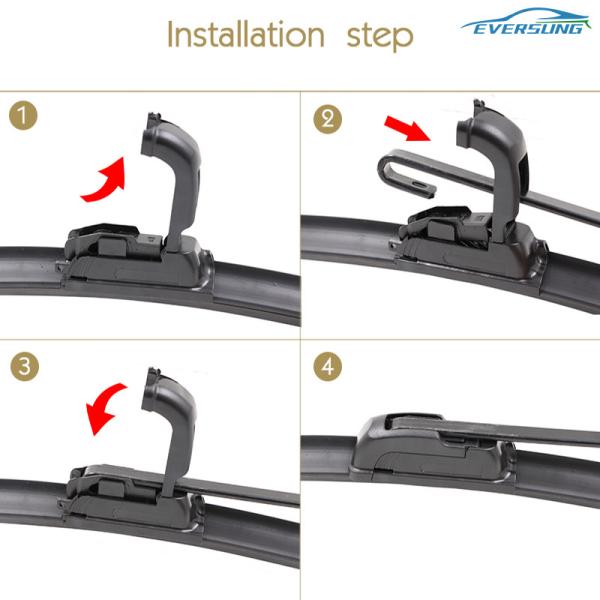 Installation step

EVERSUNG

1

2

3

4