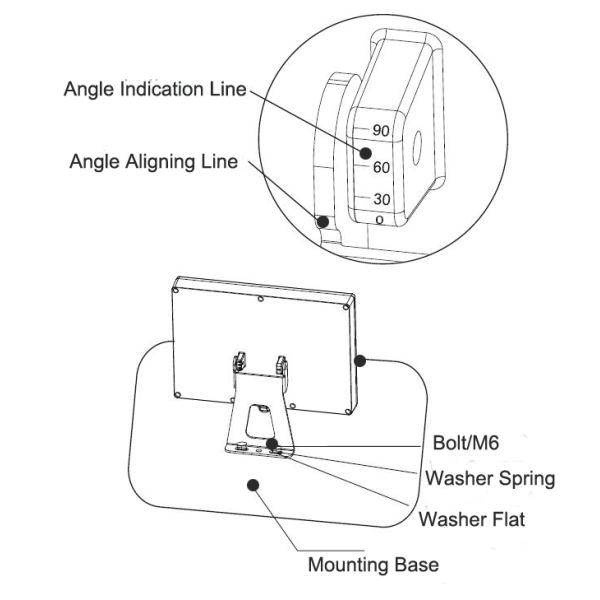 Angle Indication Line
Angle Aligning Line
90
60
30
0
Bolt/M6
Washer Spring
Washer Flat
Mounting Base