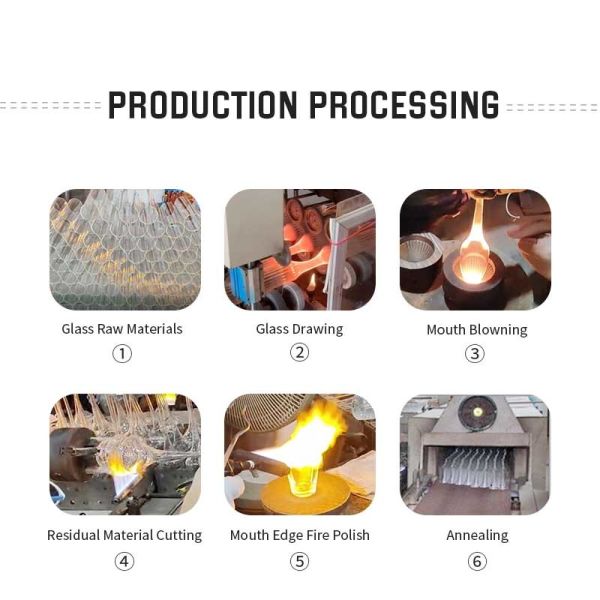 PRODUCTION PROCESSING

Glass Raw Materials
①

Glass Drawing
②

Mouth Blowning
③

Residual Material Cutting
④

Mouth Edge Fire Polish
⑤

Annealing
⑥