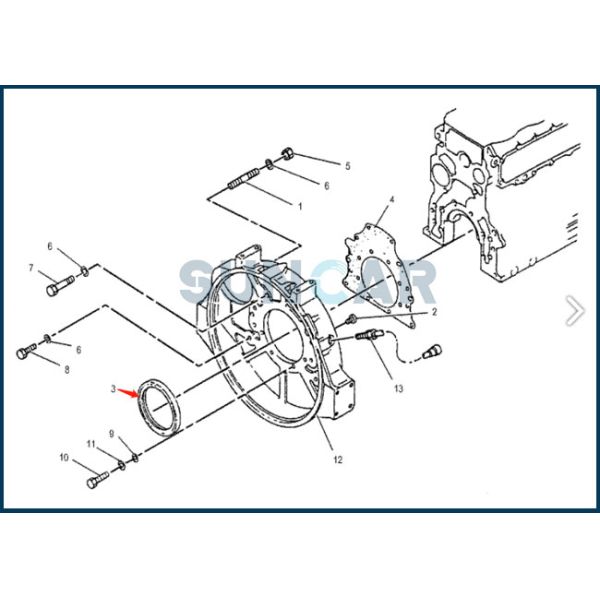 5
6
1
4
6
7
SUNCAR
2
6
8
13
3
9
11
10
12