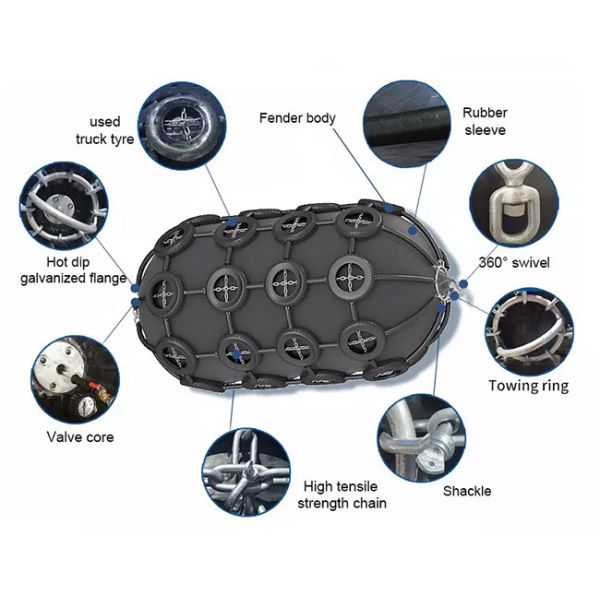 used truck tyre

Fender body

Rubber sleeve

Hot dip galvanized flange

360° swivel

Towing ring

Valve core

High tensile strength chain

Shackle