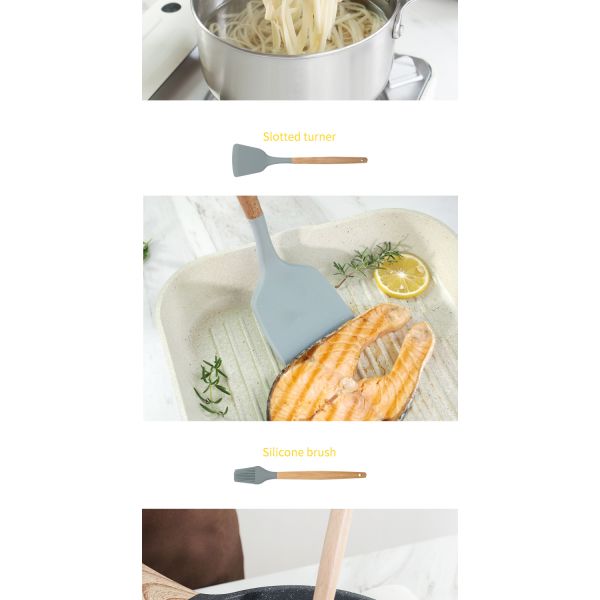 Slotted turner

Silicone brush