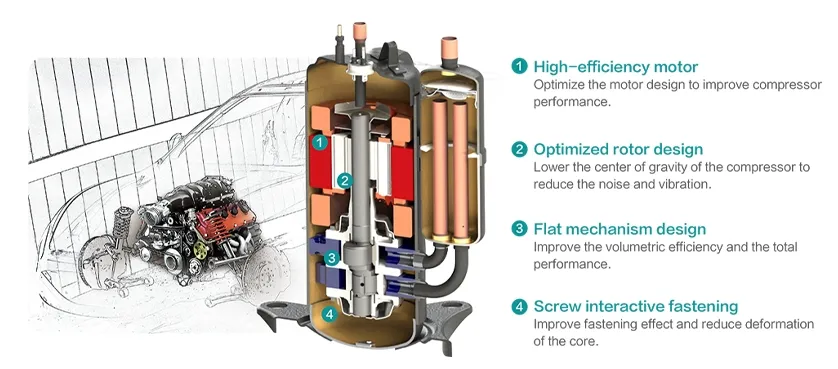 1
2
3
4

1 High-efficiency motor
Optimize the motor design to improve compressor performance.

2 Optimized rotor design
Lower the center of gravity of the compressor to reduce the noise and vibration.

3 Flat mechanism design
Improve the volumetric efficiency and the total performance.

4 Screw interactive fastening
Improve fastening effect and reduce deformation of the core.