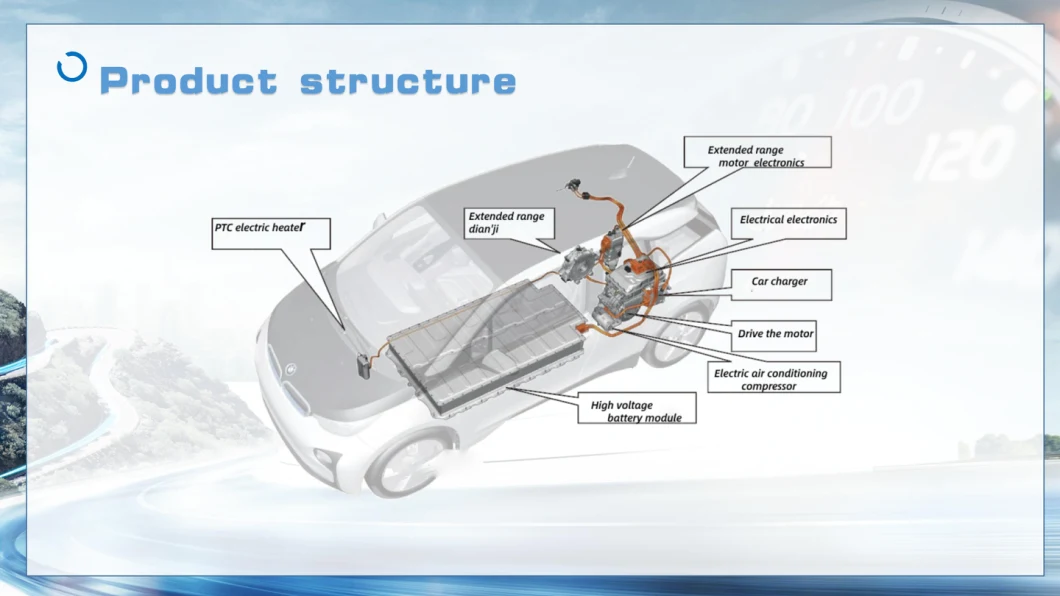 Product structure

PTC electric heater

Extended range dian'ji

Extended range motor electronics

Electrical electronics

Car charger

Drive the motor

Electric air conditioning compressor

High voltage battery module

100

120