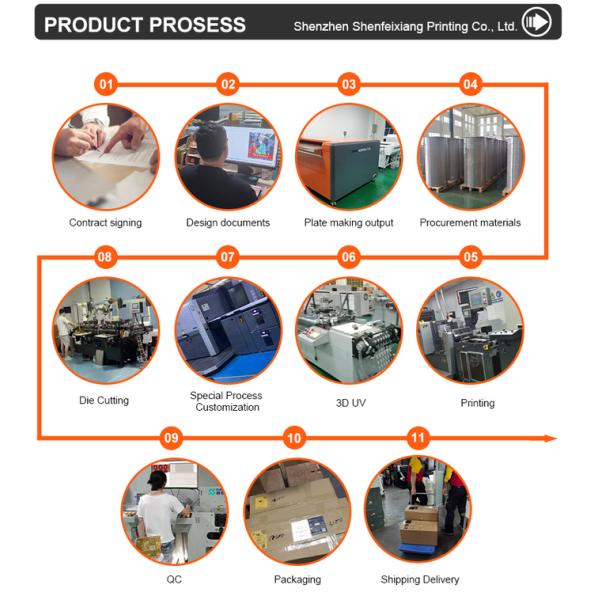 PRODUCT PROSESS

Shenzhen Shenfeixiang Printing Co., Ltd.

01

Contract signing

02

Design documents

03

Plate making output

04

Procurement materials

05

Printing

06

3D UV

07

Special Process Customization

08

Die Cutting

09

QC

10

Packaging

11

Shipping Delivery