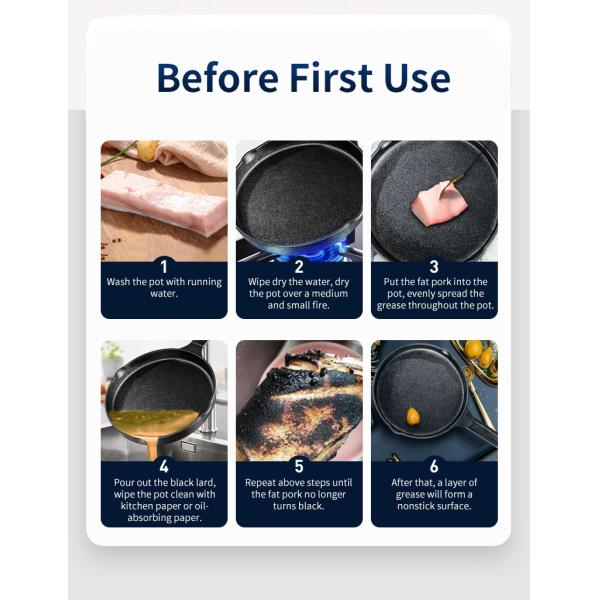 Before First Use

1
Wash the pot with running water.

2
Wipe dry the water, dry the pot over a medium and small fire.

3
Put the fat pork into the pot, evenly spread the grease throughout the pot.

4
Pour out the black lard, wipe the pot clean with kitchen paper or oil-absorbing paper.

5
Repeat above steps until the fat pork no longer turns black.

6
After that, a layer of grease will form a nonstick surface.