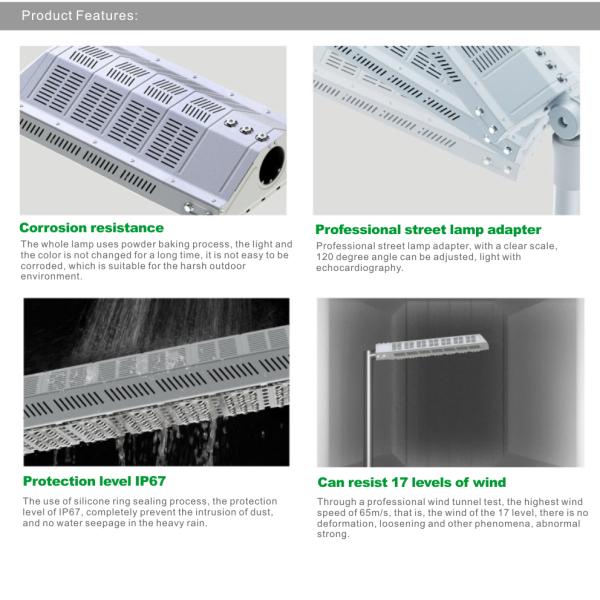 Product Features:

Corrosion resistance

The whole lamp uses powder baking process, the light and the color is not changed for a long time, it is not easy to be corroded, which is suitable for the harsh outdoor environment.

Professional street lamp adapter

Professional street lamp adapter, with a clear scale, 120 degree angle can be adjusted, light with echocardiography.

Protection level IP67

The use of silicone ring sealing process, the protection level of IP67, completely prevent the intrusion of dust, and no water seepage in the heavy rain.

Can resist 17 levels of wind

Through a professional wind tunnel test, the highest wind speed of 65m/s, that is, the wind of the 17 level, there is no deformation, loosening and other phenomena, abnormal strong.