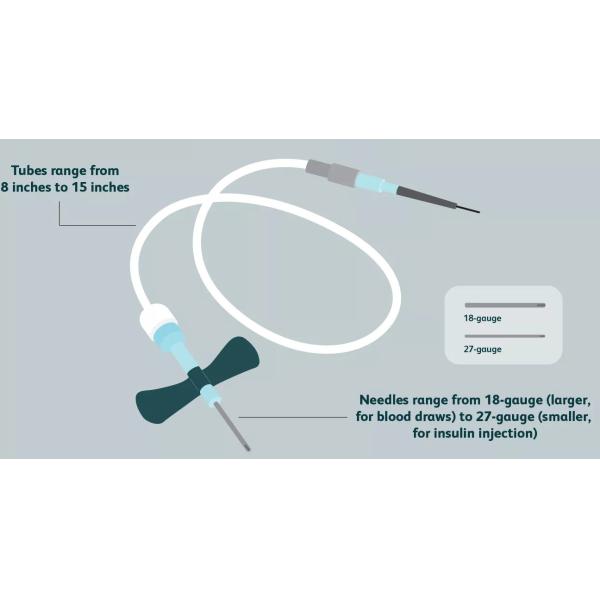 Tubes range from
8 inches to 15 inches

18-gauge

27-gauge

Needles range from 18-gauge (larger, for blood draws) to 27-gauge (smaller, for insulin injection)