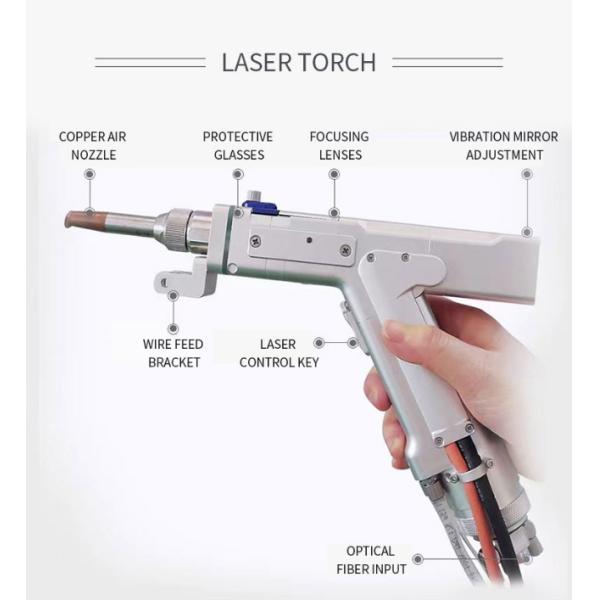 LASER TORCH

COPPER AIR NOZZLE

PROTECTIVE GLASSES

FOCUSING LENSES

VIBRATION MIRROR ADJUSTMENT

WIRE FEED BRACKET

LASER CONTROL KEY

OPTICAL FIBER INPUT