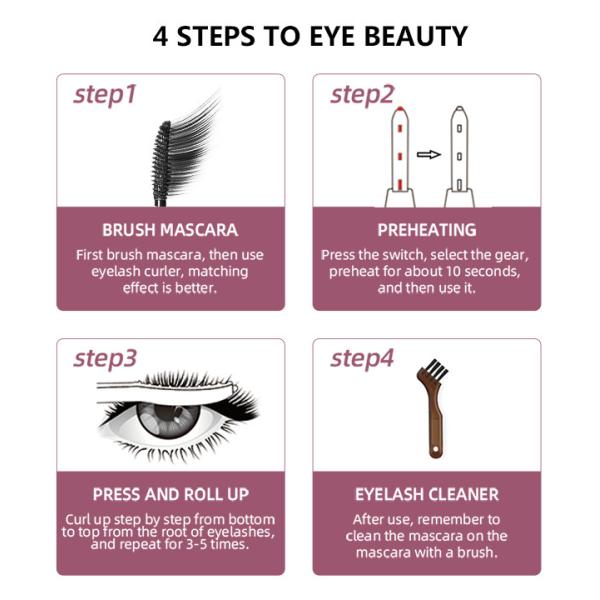 4 STEPS TO EYE BEAUTY

step1

BRUSH MASCARA

First brush mascara, then use eyelash curler, matching effect is better.

step2

PREHEATING

Press the switch, select the gear, preheat for about 10 seconds, and then use it.

step3

PRESS AND ROLL UP

Curl up step by step from bottom to top from the root of eyelashes, and repeat for 3-5 times.

step4

EYELASH CLEANER

After use, remember to clean the mascara on the mascara with a brush.