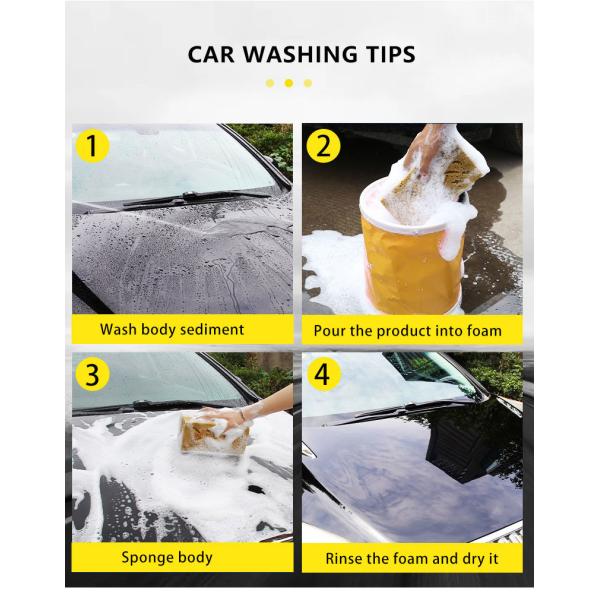 CAR WASHING TIPS

1

Wash body sediment

2

Pour the product into foam

3

Sponge body

4

Rinse the foam and dry it