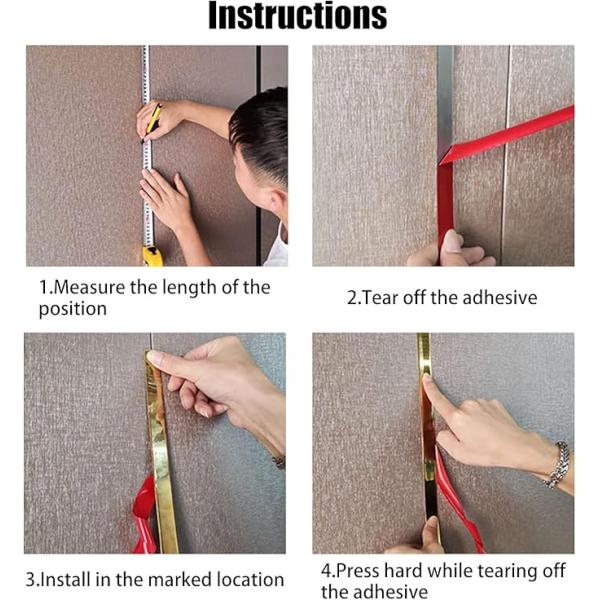 Instructions

1.Measure the length of the position

2.Tear off the adhesive

3.Install in the marked location

4.Press hard while tearing off the adhesive