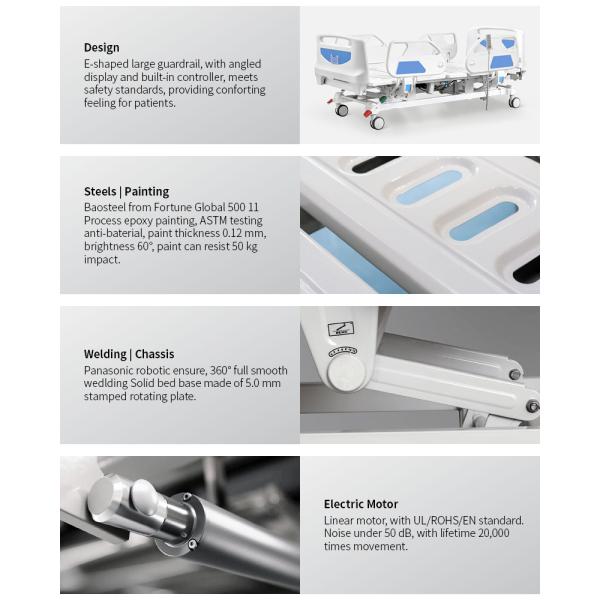 Design
E-shaped large guardrail, with angled display and built-in controller, meets safety standards, providing conforting feeling for patients.

Steels | Painting
Baosteel from Fortune Global 500 11 Process epoxy painting, ASTM testing anti-baterial, paint thickness 0.12 mm, brightness 60°, paint can resist 50 kg impact.

Welding | Chassis
Panasonic robotic ensure, 360° full smooth wedlding Solid bed base made of 5.0 mm stamped rotating plate.

Electric Motor
Linear motor, with UL/ROHS/EN standard. Noise under 50 dB, with lifetime 20,000 times movement.