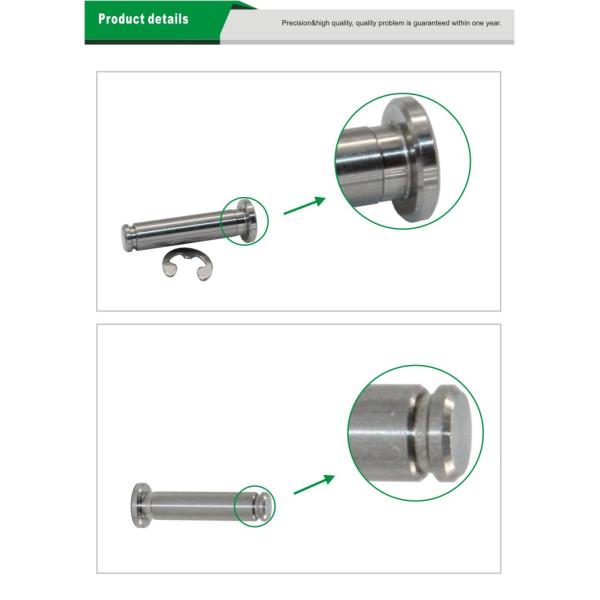 Product details

Precision&high quality, quality problem is guaranteed within one year.