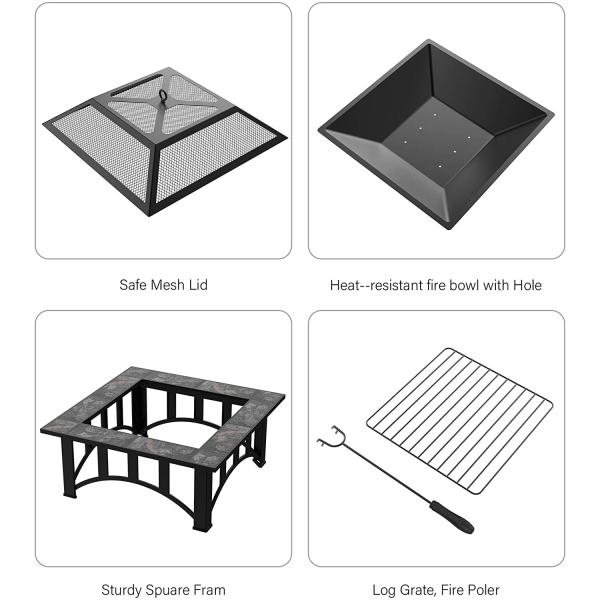 Safe Mesh Lid

Heat--resistant fire bowl with Hole

Sturdy Spuare Fram

Log Grate, Fire Poler