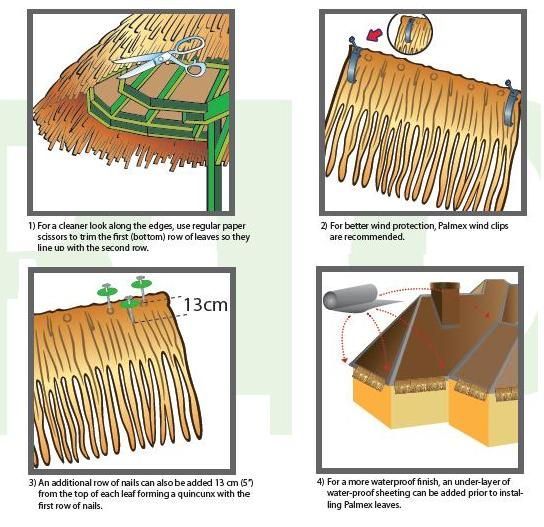 1) For a cleaner look along the edges, use regular paper scissors to trim the first (bottom) row of leaves so they line up with the second row.

2) For better wind protection, Palmex wind clips are recommended.

13cm

3) An additional row of nails can also be added 13 cm (5") from the top of each leaf forming a quincunx with the first row of nails.

4) For a more waterproof finish, an under-layer of water-proof sheeting can be added prior to installing Palmex leaves.