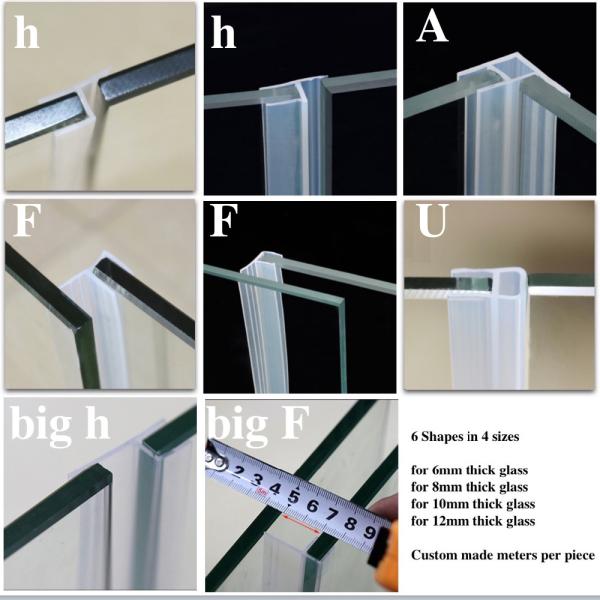 h

h

A

F

F

U

big h

big F

2 3 4 5 6 7 8 9

6 Shapes in 4 sizes

for 6mm thick glass
for 8mm thick glass
for 10mm thick glass
for 12mm thick glass

Custom made meters per piece