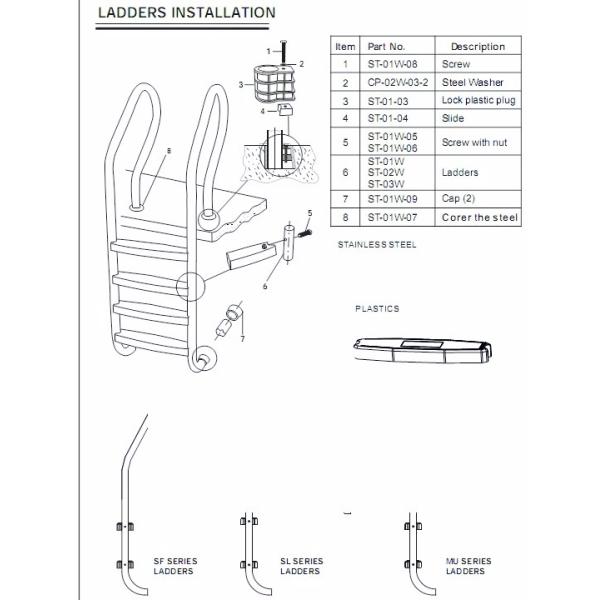 LADDERS INSTALLATION

1
2
3
4
8
5
6
7

| Item | Part No. | Description |
|---|---|---|
| 1 | ST-01W-08 | Screw |
| 2 | CP-02W-03-2 | Steel Washer |
| 3 | ST-01-03 | Lock plastic plug |
| 4 | ST-01-04 | Slide |
| 5 | ST-01W-05 ST-01W-06 | Screw with nut |
| 6 | ST-01W ST-02W ST-03W | Ladders |
| 7 | ST-01W-09 | Cap (2) |
| 8 | ST-01W-07 | Corer the steel |

STAINLESS STEEL

PLASTICS

SF SERIES LADDERS

SL SERIES LADDERS

MU SERIES LADDERS