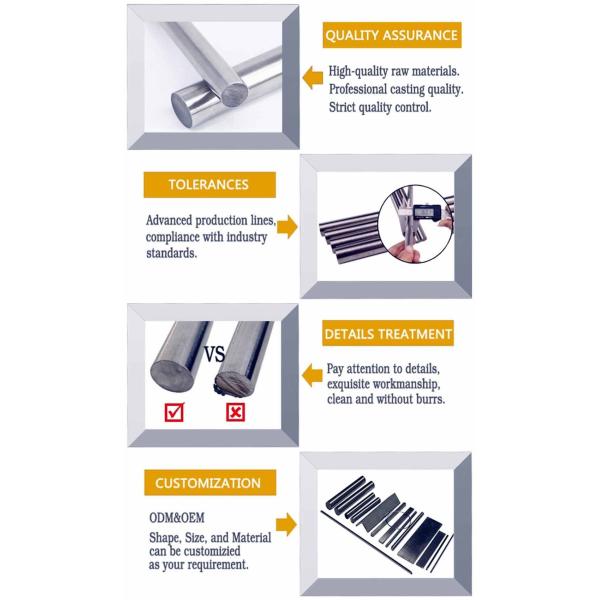 QUALITY ASSURANCE

High-quality raw materials.
Professional casting quality.
Strict quality control.

TOLERANCES

Advanced production lines, compliance with industry standards.

VS

DETAILS TREATMENT

Pay attention to details, exquisite workmanship, clean and without burrs.

CUSTOMIZATION

ODM&OEM

Shape, Size, and Material can be customizied as your requirement.