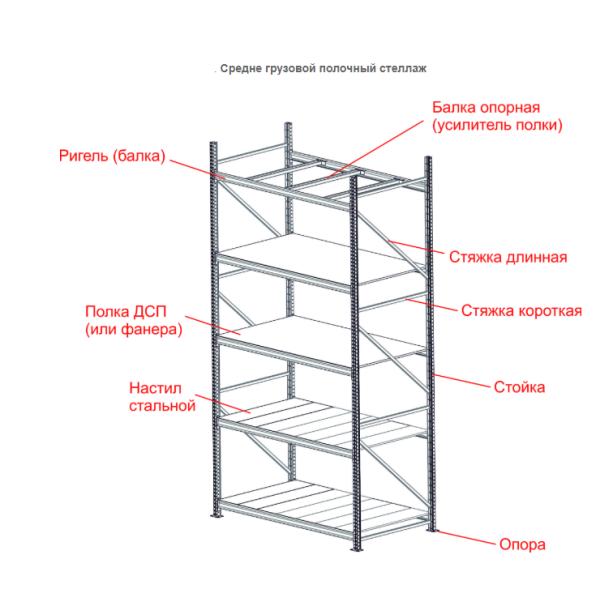 . Средне грузовой полочный стеллаж

Балка опорная (усилитель полки)

Ригель (балка)

Стяжка длинная

Полка ДСП (или фанера)

Стяжка короткая

Настил стальной

Стойка

Опора